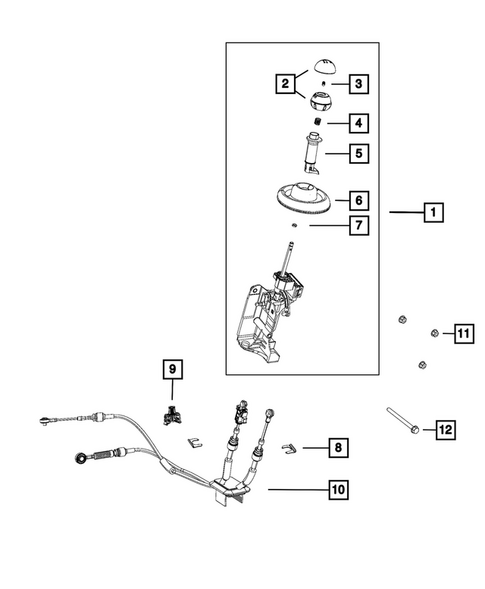 2
3
4
5
6
1
7
11
9
12
8
10