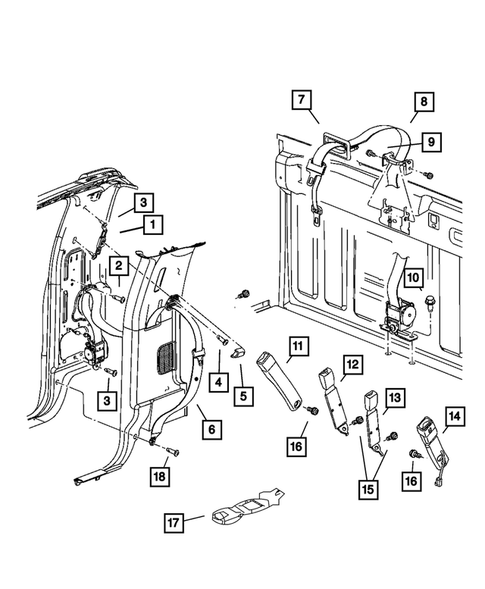 7
8
9
3
1
2
10
11
12
13
14
3
4
5
6
16
15
16
18
17