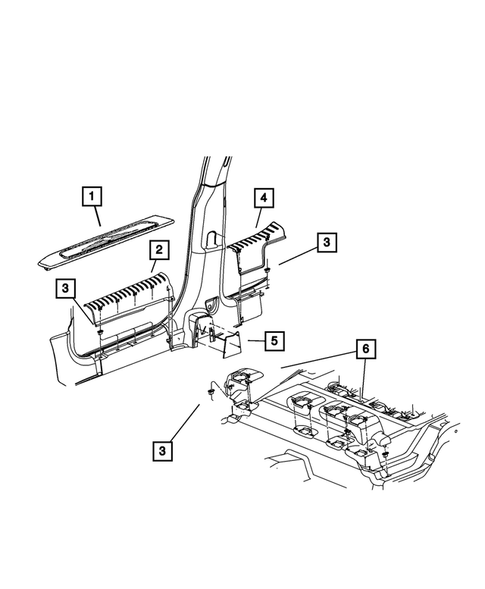 1
4
2
3
3
5
6
3