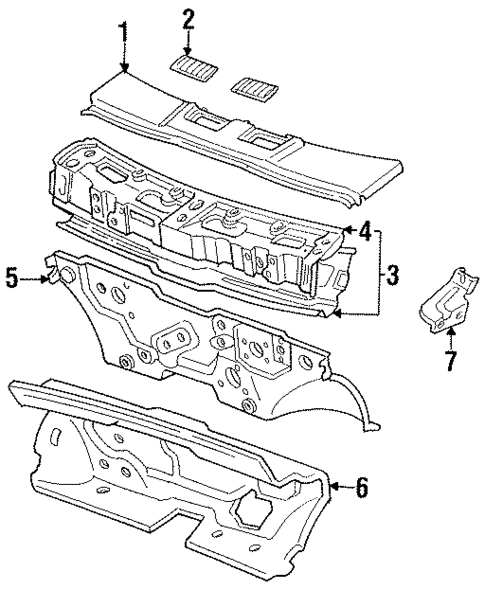 1
2
4
3
5
7
6