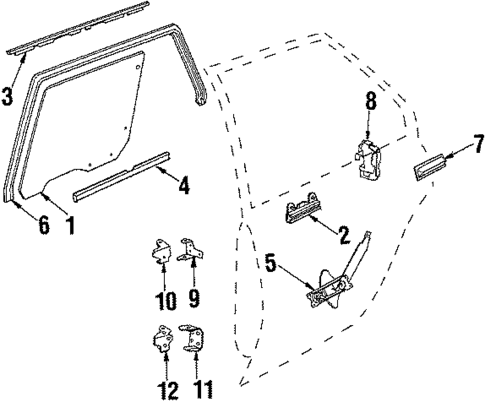 3
8
7
4
6
1
2
5
10
9
12
11