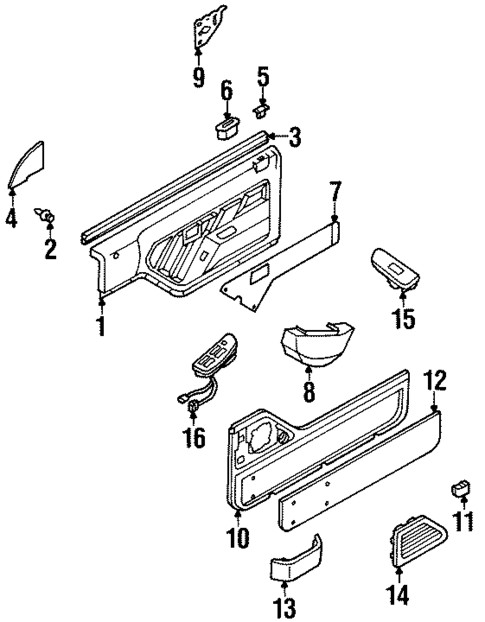 9
6
5
3
4
2
7
1
15
8
12
16
10
11
13
14