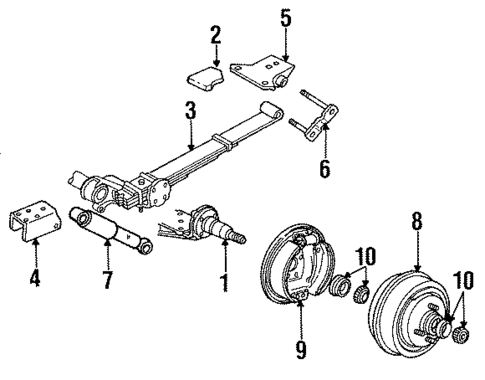 2
5
3
6
4
7
1
8
10
10
9