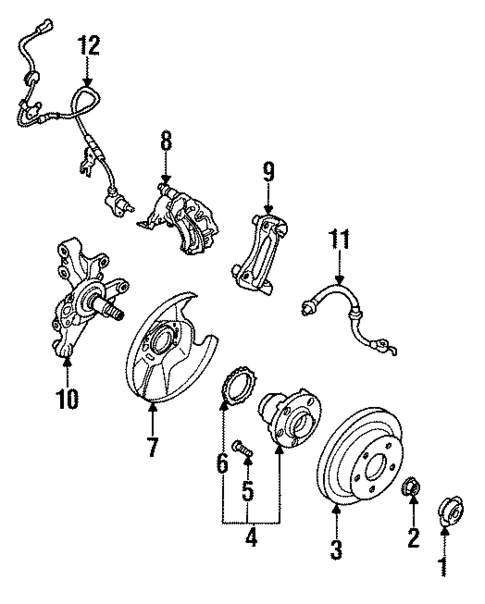 12
8
9
11
10
7
6
5
4
3
2
1