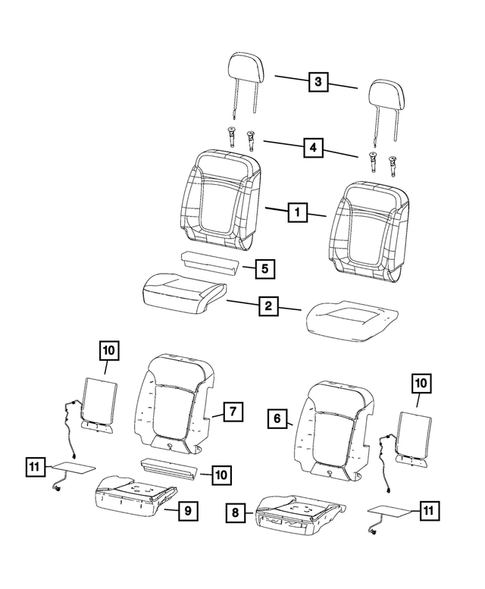 3
4
1
5
2
10
7
6
10
11
10
9
8
11