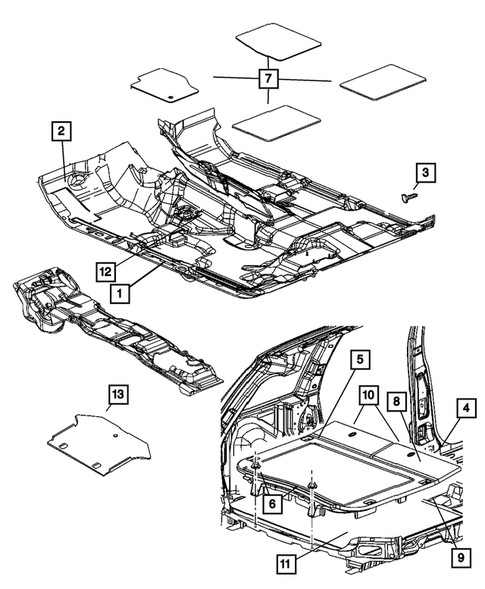 7
2
3
12
1
13
5
10
8
4
6
11
9