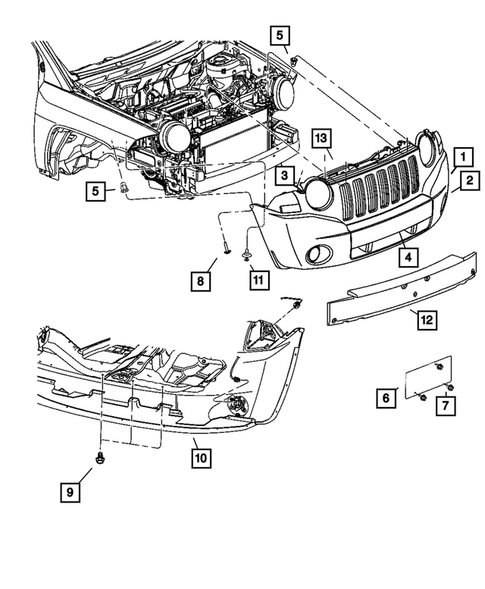 5
13
1
2
3
5
4
8
11
12
6
7
10
9