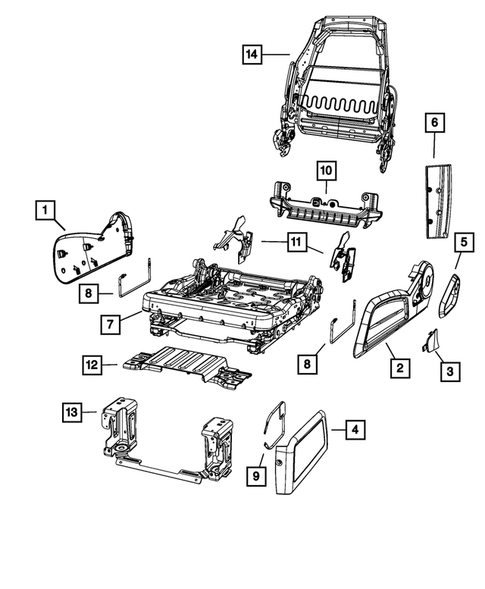 14
6
10
1
11
5
8
7
8
2
3
12
13
4
9