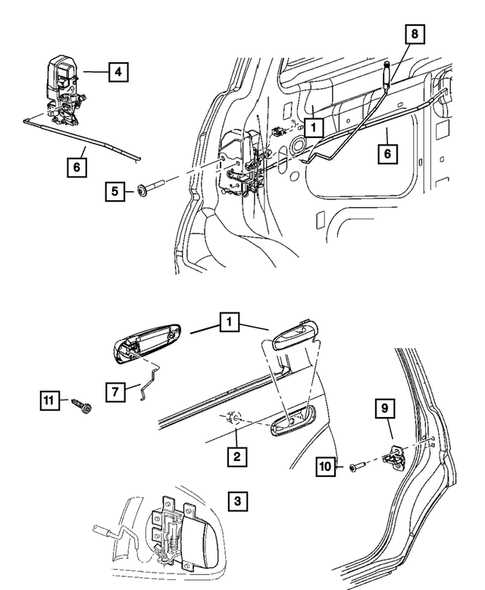 8
4
1
6
6
5
1
7
11
9
2
10
3