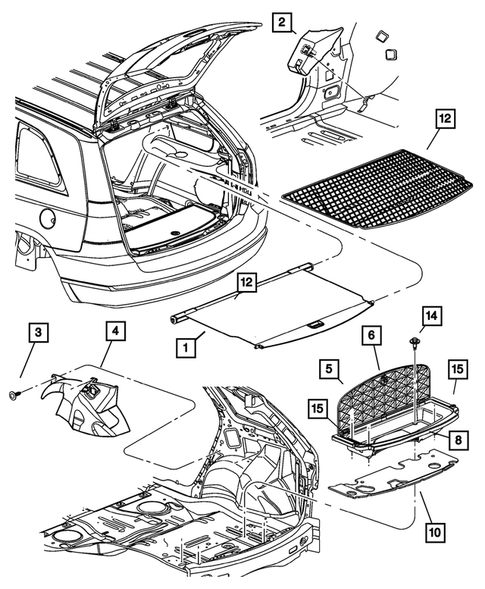 2
12
12
1
3
4
14
6
5
15
15
8
10