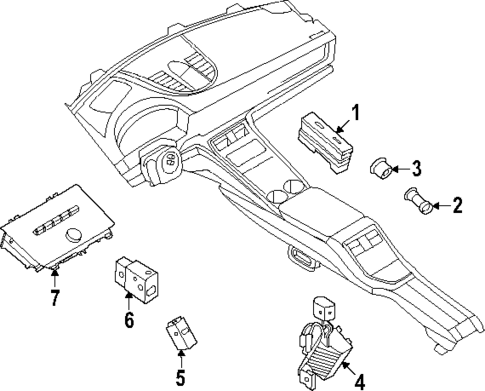 1
3
2
7
6
5
4