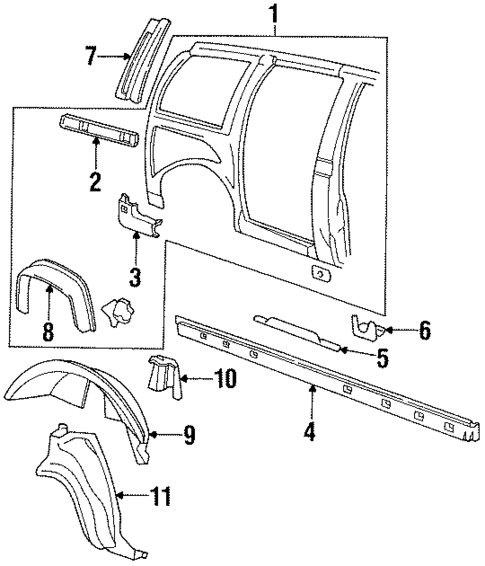 1
7
2
3
8
6
5
10
4
9
11