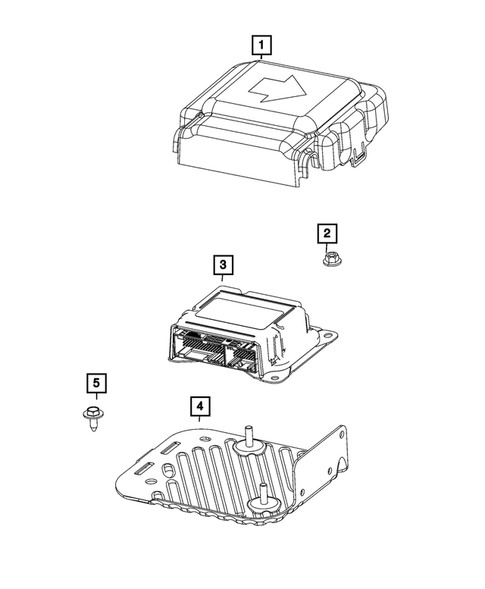 1

2

3

5

4