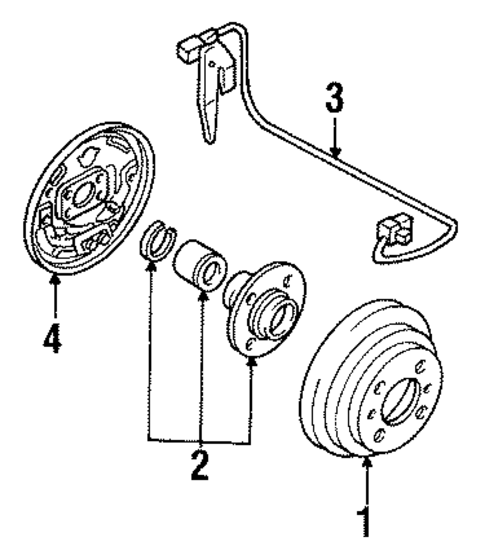 3
4
2
1