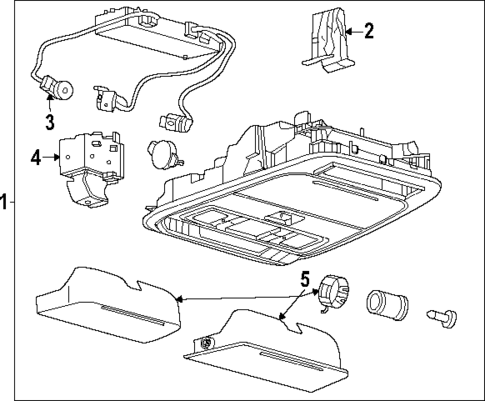 2
3
4
1
5