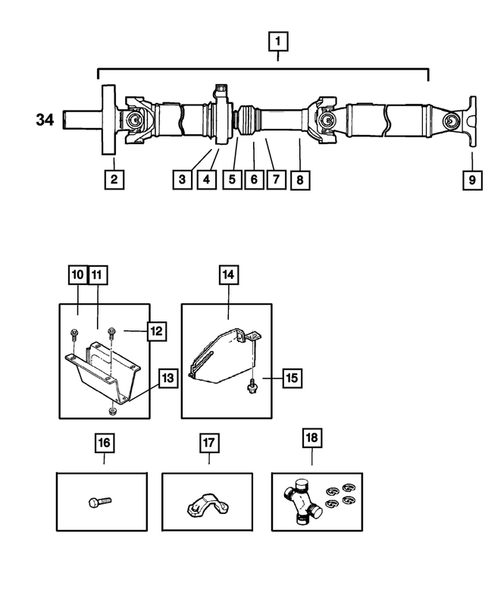 1
34
2
3
4
5
6
7
8
9
10
11
12
13
14
15
16
17
18