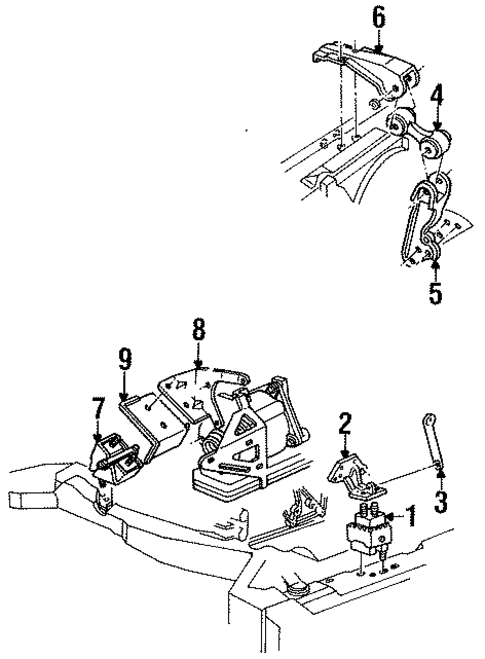 6
4
5
8
9
7
2
3
1