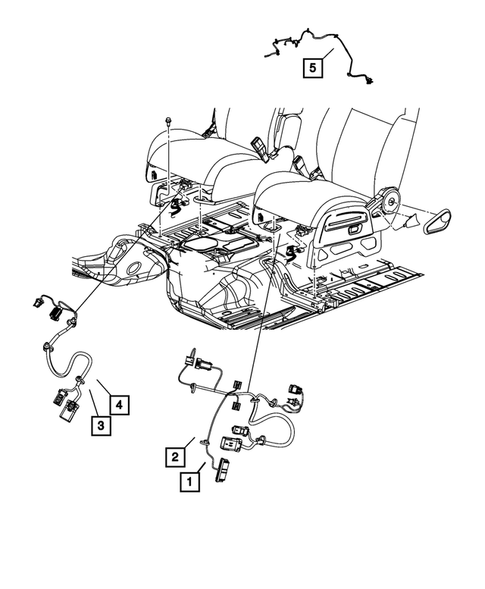 5
4
3
2
1