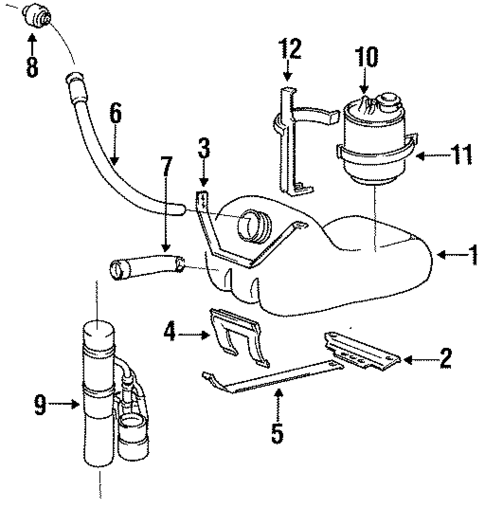 8
12
10
6
3
7
11
1
4
2
9
5