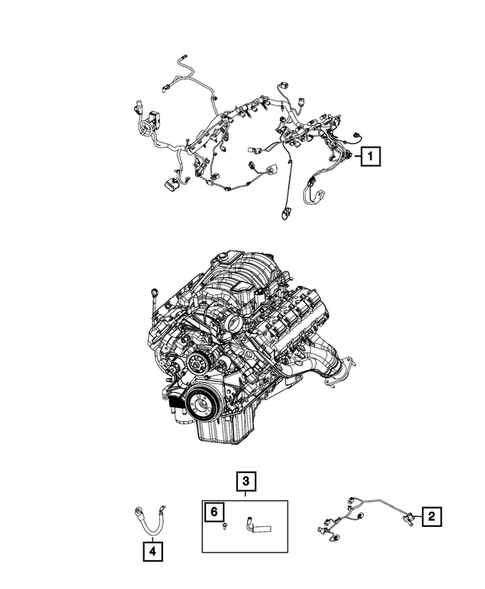 1

3

6

2

4