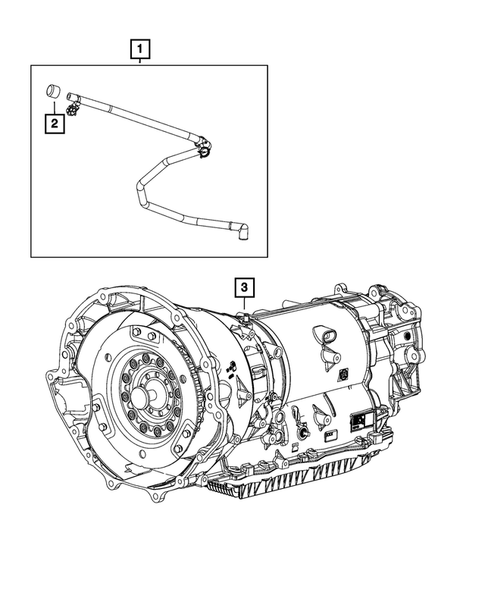 1

2

3