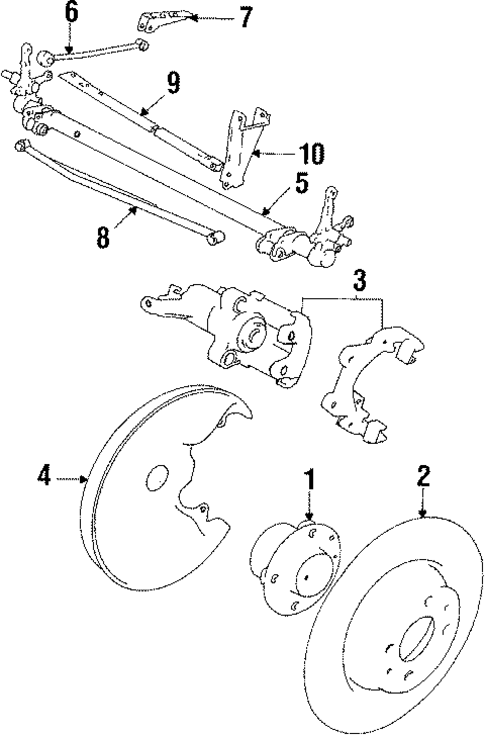 6
7
9
10
5
8
3
4
1
2