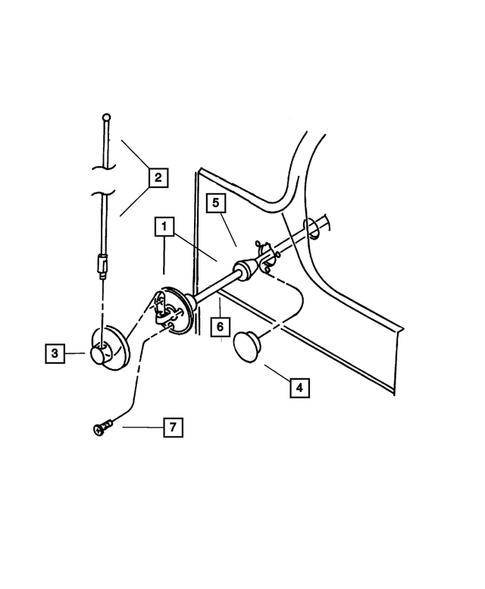 2
5
1
6
3
4
7