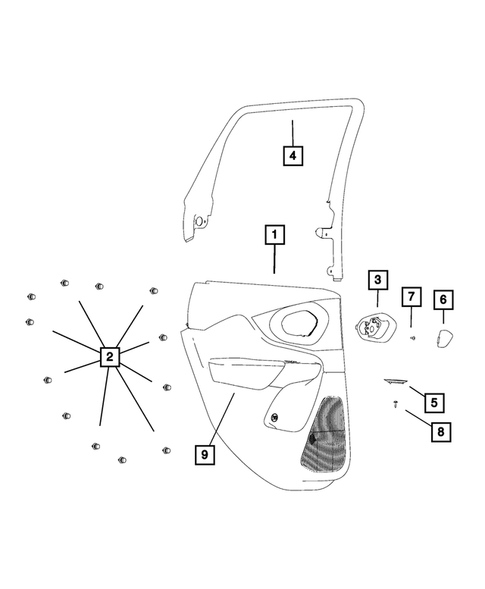 4
1
3
7
6
2
5
8
9