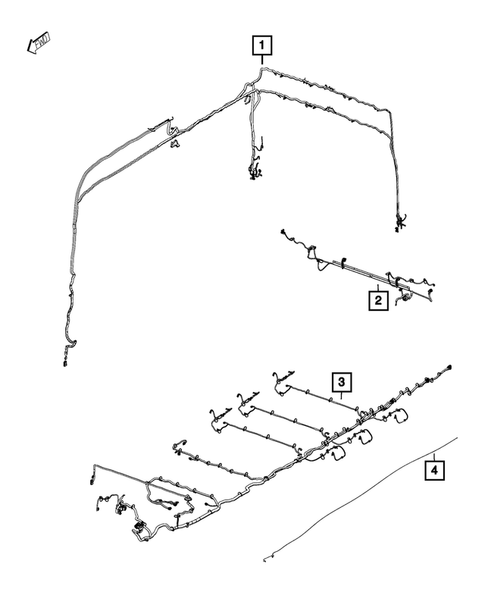 FWD
1
2
3
4