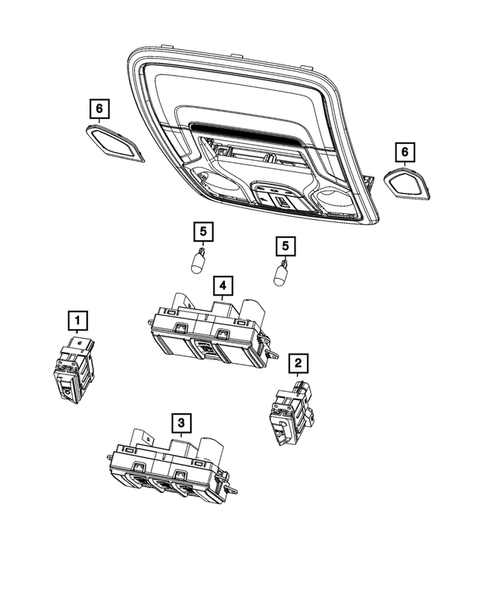 6
6
5
5
4
1
2
3