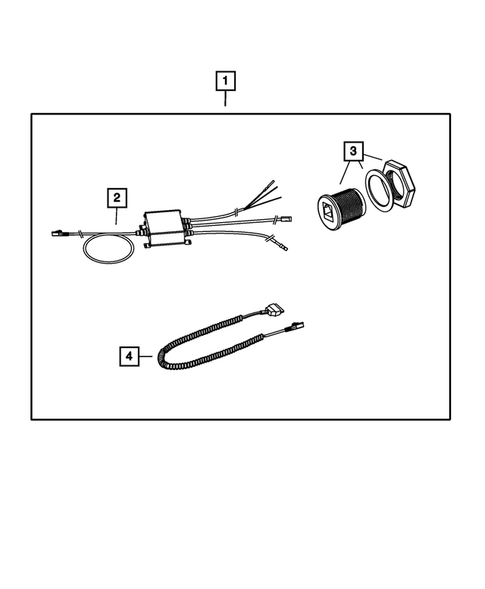 1
2
3
4