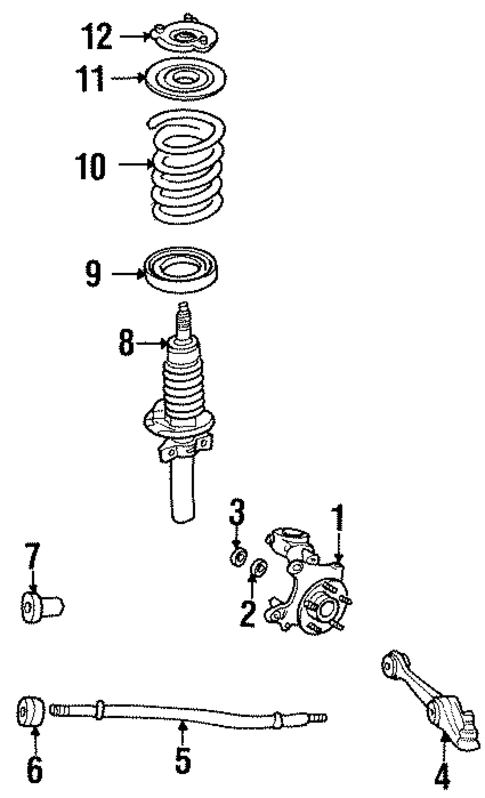 12
11
10
9
8
3
1
7
2
6
5
4