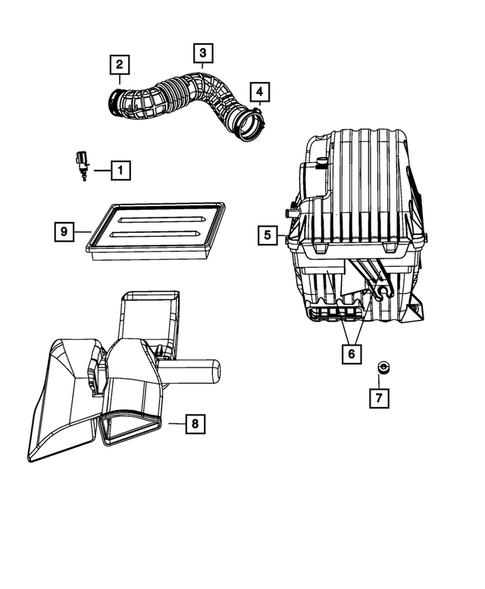 2
3
4
1
9
5
6
7
8