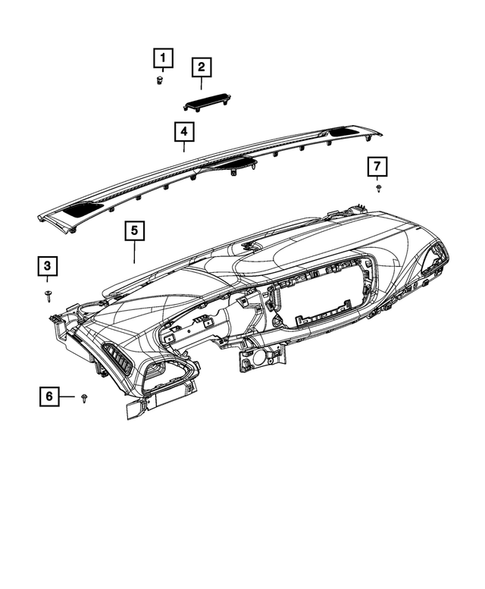 1
2
4
7
5
3
6