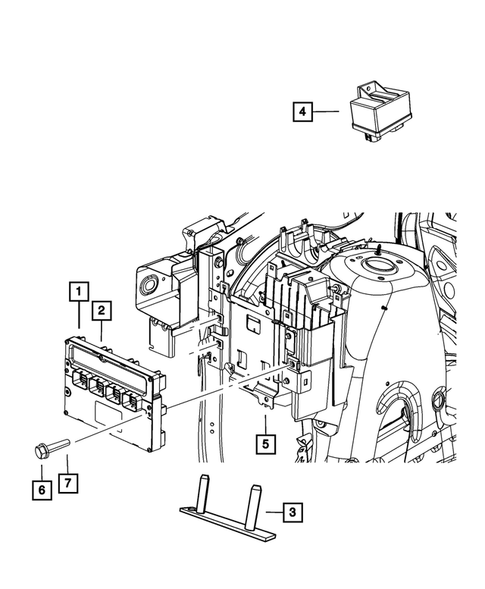 4

1

2

5

6

7

3