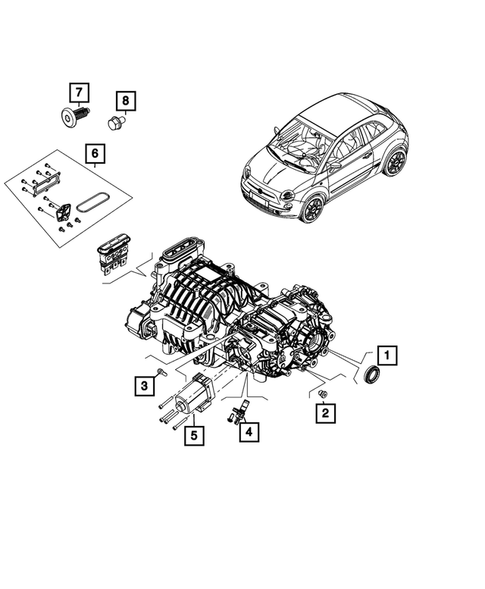 7
8
6
1
3
2
5
4