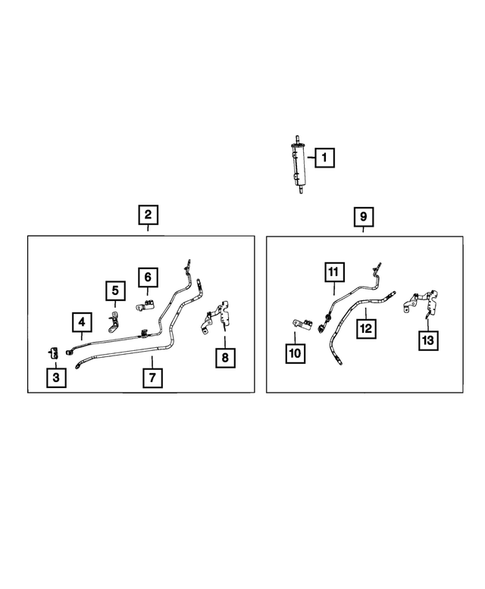 1

2

6

5

4

3

7

8

9

11

12

10

13