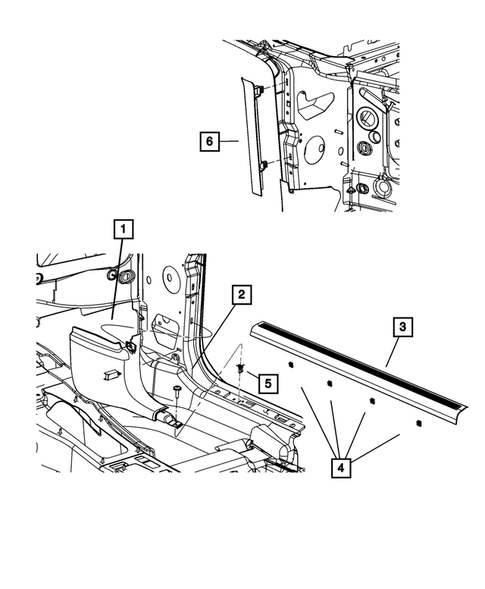 6

1

2

3

5

4