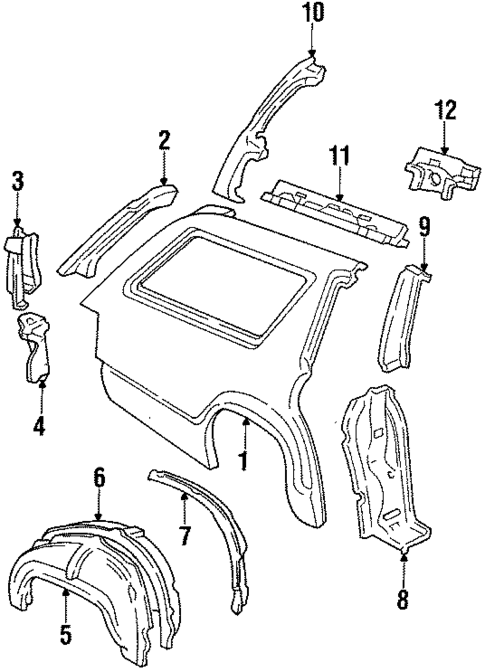 10
12
2
11
3
9
4
1
6
7
8
5