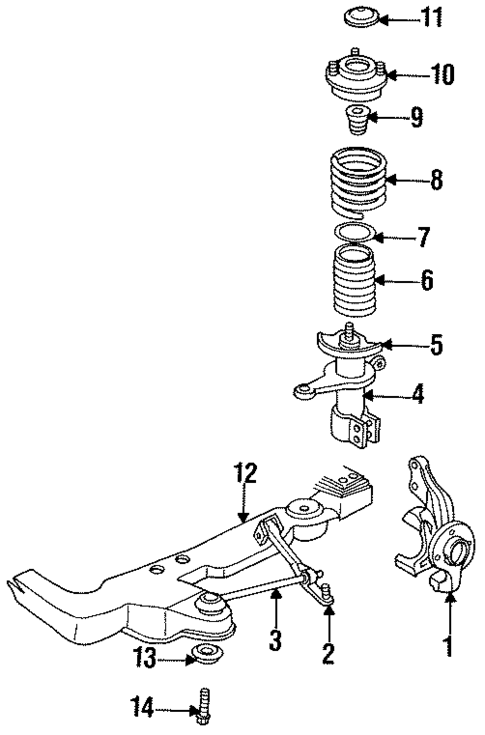 11
10
9
8
7
6
5
4
12
3
2
1
13
14