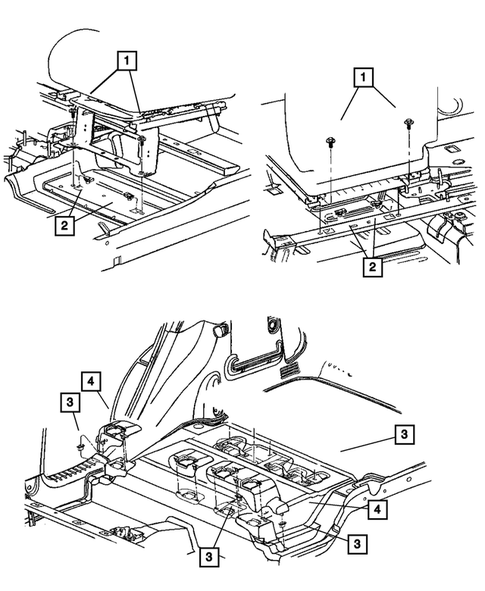 1
2
1
2
4
3
3
4
3
3