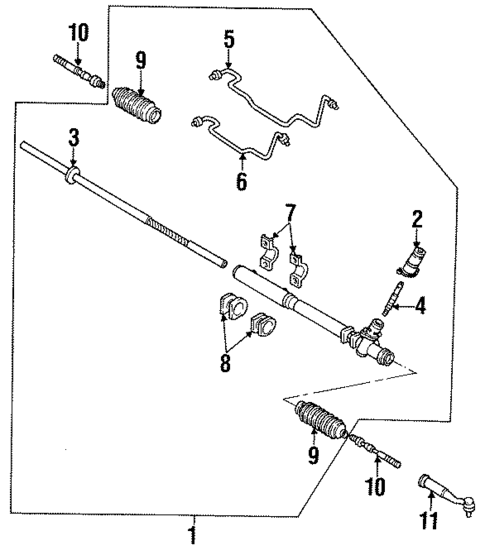 10
9
5
3
6
7
2
4
8
9
10
11
1