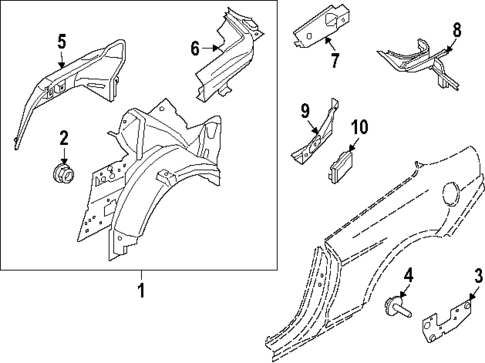 5
6
7
8
2
9
10
1
4
3