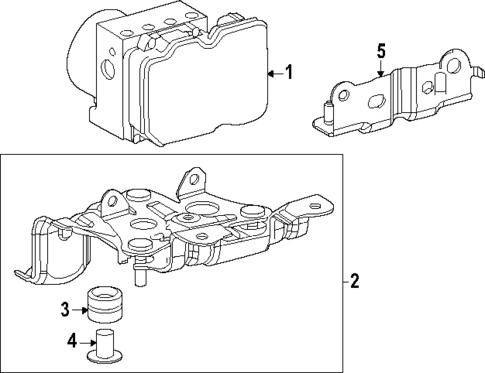 1
5
2
3
4