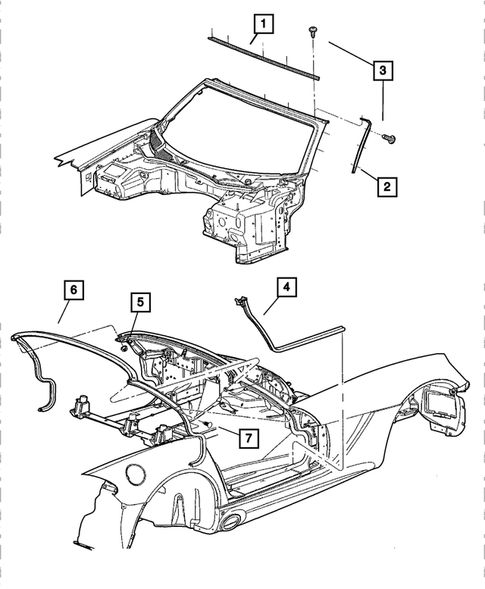 1
3
2
6
5
4
7