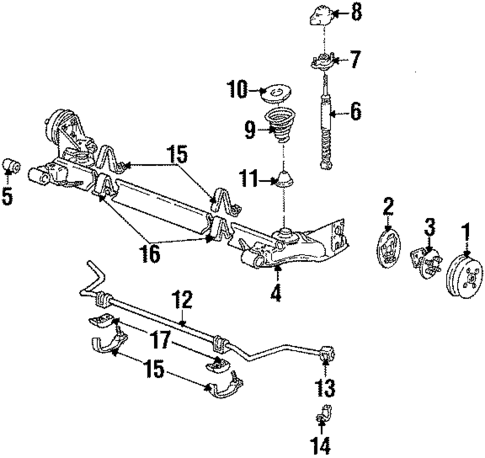 8
7
10
6
9
15
5
11
2
3
1
16
4
12
17
15
13
14