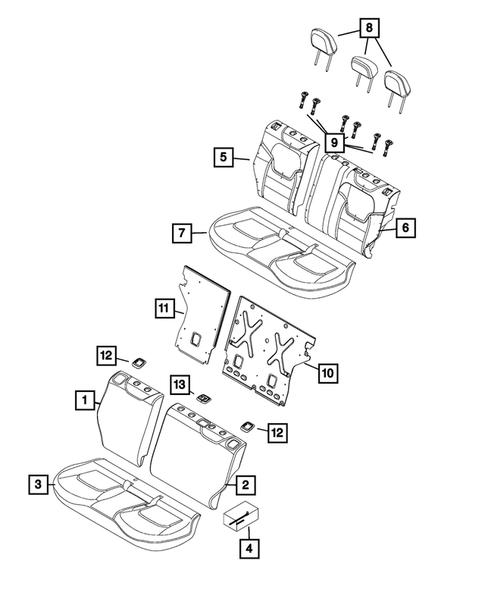 8
9
5
6
7
11
10
12
13
1
12
3
2
4