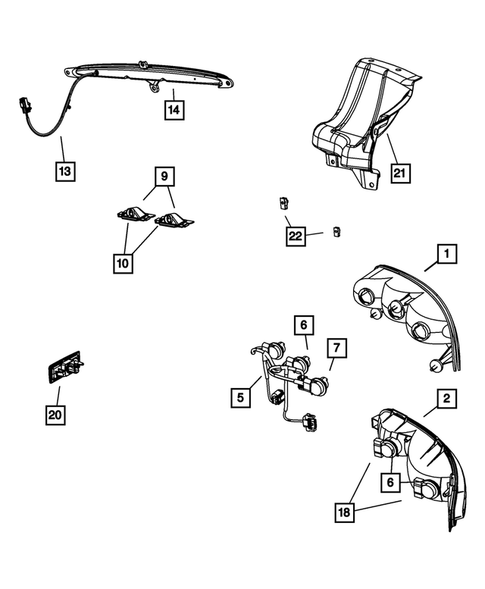 14
13
21
9
10
22
1
6
7
5
20
2
6
18