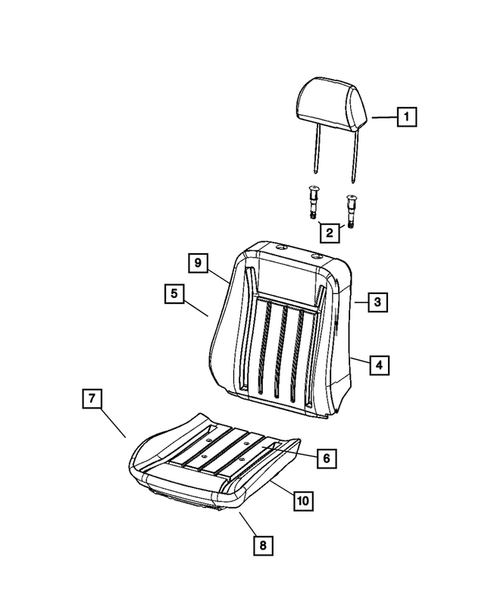 1
2
9
5
3
4
7
6
10
8