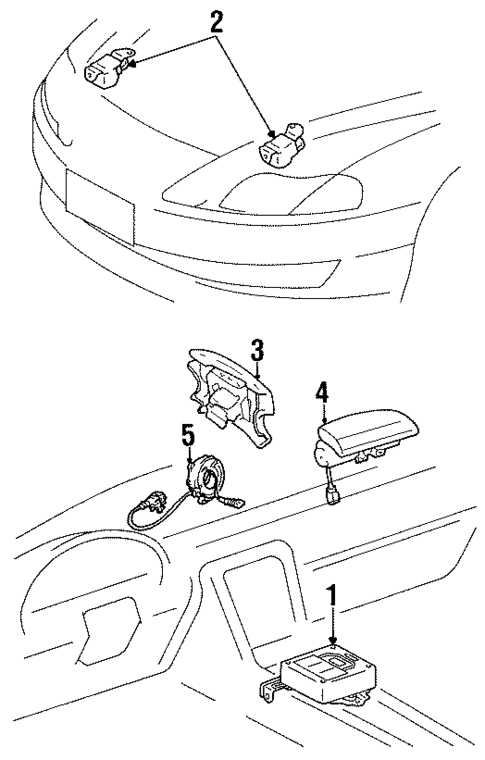 2
3
4
5
1